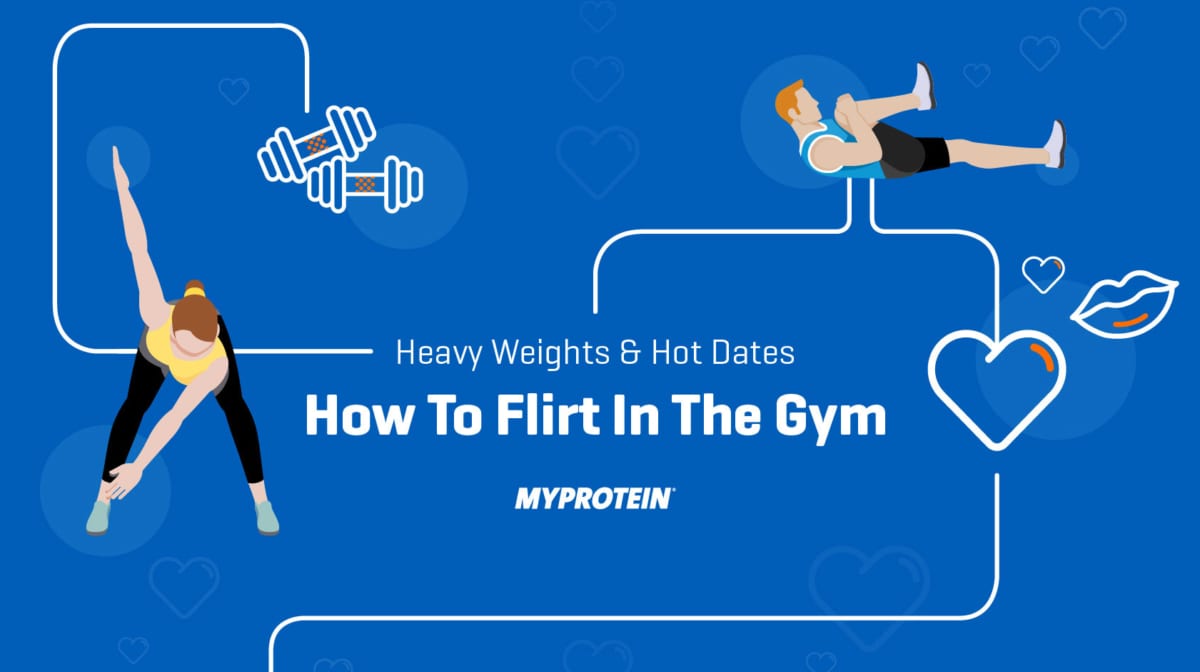 Heavy Weights & Hot Dates

How To Flirt In The Gym

MYPROTEIN